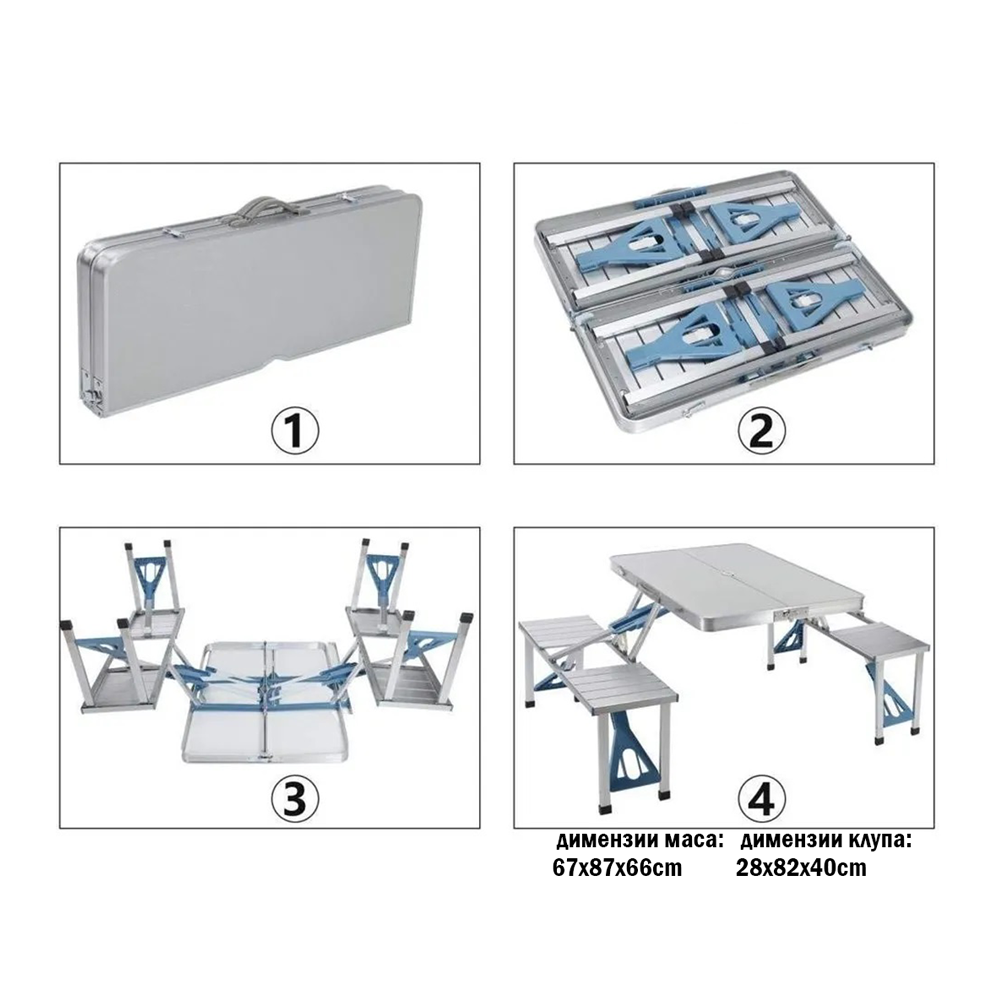 ①

②

③

④

димензии маса:
67x87x66cm

димензии клупа:
28x82x40cm